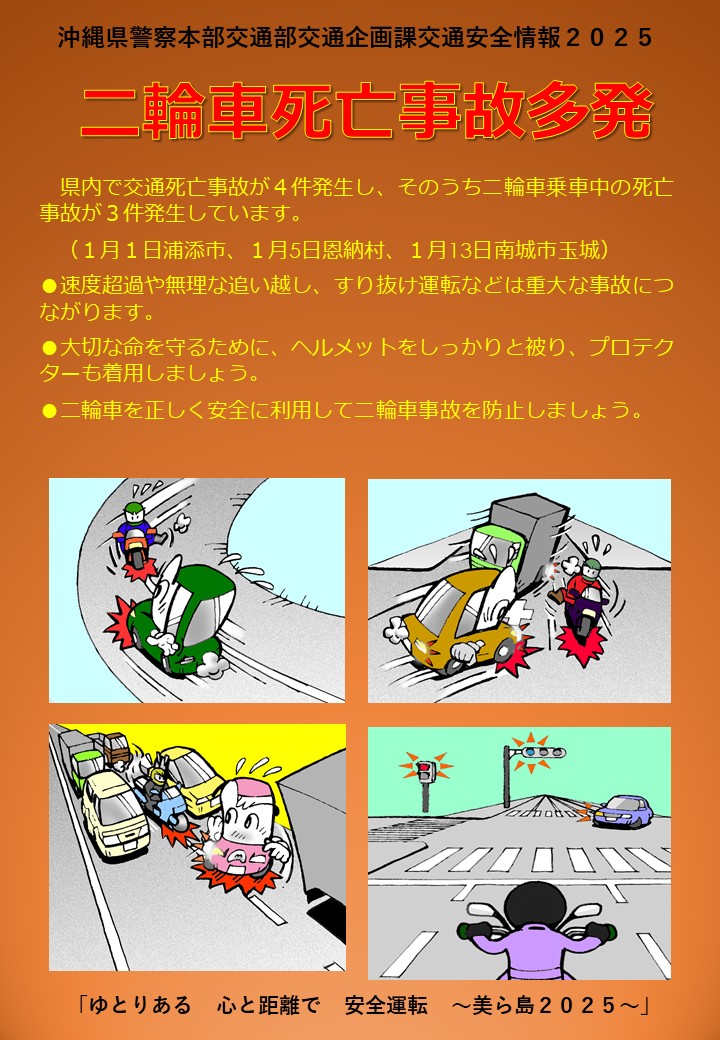 沖縄県警察本部交通部交通企画課交通安全情報２０２５

二輪車死亡事故多発

県内で交通死亡事故が４件発生し、そのうち二輪車乗車中の死亡事故が３件発生しています。

（１月１日浦添市、１月5日恩納村、１月13日南城市玉城）

●速度超過や無理な追い越し、すり抜け運転などは重大な事故につながります。

●大切な命を守るために、ヘルメットをしっかりと被り、プロテクターも着用しましょう。

●二輪車を正しく安全に利用して二輪車事故を防止しましょう。

「ゆとりある　心と距離で　安全運転　～美ら島２０２５～」